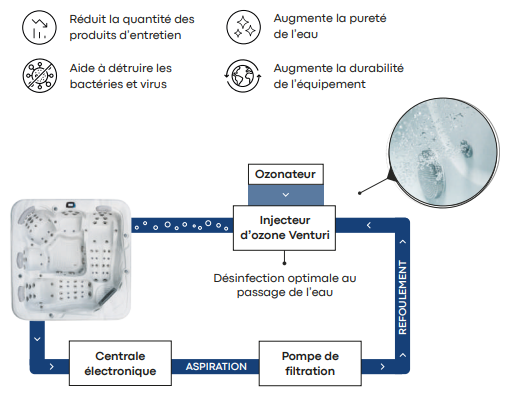 Réduit la quantité des produits d'entretien

Augmente la pureté de l'eau

Aide à détruire les bactéries et virus

Augmente la durabilité de l'équipement

Ozonateur

Injecteur d'ozone Venturi

Désinfection optimale au passage de l'eau

REFOULEMENT

Centrale électronique

ASPIRATION

Pompe de filtration